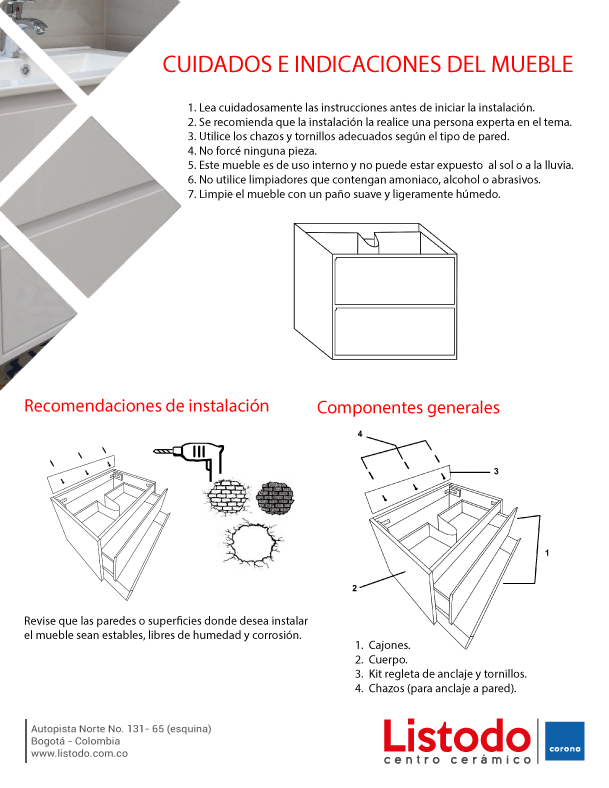 CUIDADOS E INDICACIONES DEL MUEBLE

1. Lea cuidadosamente las instrucciones antes de iniciar la instalación.
2. Se recomienda que la instalación la realice una persona experta en el tema.
3. Utilice los chazos y tornillos adecuados según el tipo de pared.
4. No forcé ninguna pieza.
5. Este mueble es de uso interno y no puede estar expuesto al sol o a la lluvia.
6. No utilice limpiadores que contengan amoniaco, alcohol o abrasivos.
7. Limpie el mueble con un paño suave y ligeramente húmedo.

Recomendaciones de instalación

Revise que las paredes o superficies donde desea instalar el mueble sean estables, libres de humedad y corrosión.

Componentes generales

4
3
1
2

1. Cajones.
2. Cuerpo.
3. Kit regleta de anclaje y tornillos.
4. Chazos (para anclaje a pared).

Autopista Norte No. 131- 65 (esquina)
Bogotá - Colombia
www.listodo.com.co

Listodo
centro cerámico
corona