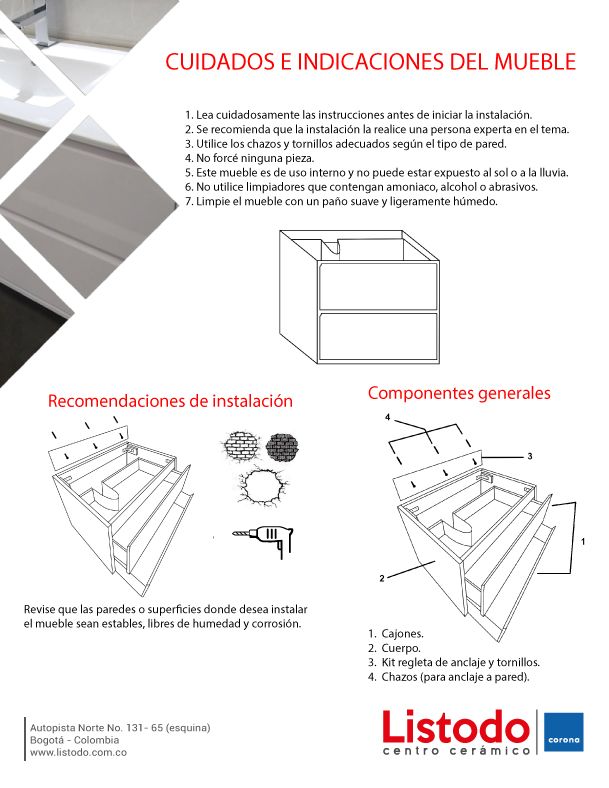 CUIDADOS E INDICACIONES DEL MUEBLE

1. Lea cuidadosamente las instrucciones antes de iniciar la instalación.
2. Se recomienda que la instalación la realice una persona experta en el tema.
3. Utilice los chazos y tornillos adecuados según el tipo de pared.
4. No forcé ninguna pieza.
5. Este mueble es de uso interno y no puede estar expuesto al sol o a la lluvia.
6. No utilice limpiadores que contengan amoniaco, alcohol o abrasivos.
7. Limpie el mueble con un paño suave y ligeramente húmedo.

Recomendaciones de instalación

Revise que las paredes o superficies donde desea instalar el mueble sean estables, libres de humedad y corrosión.

Componentes generales

4
3
1
2

1. Cajones.
2. Cuerpo.
3. Kit regleta de anclaje y tornillos.
4. Chazos (para anclaje a pared).

Autopista Norte No. 131- 65 (esquina)
Bogotá - Colombia
www.listodo.com.co

Listodo
centro cerámico
corona